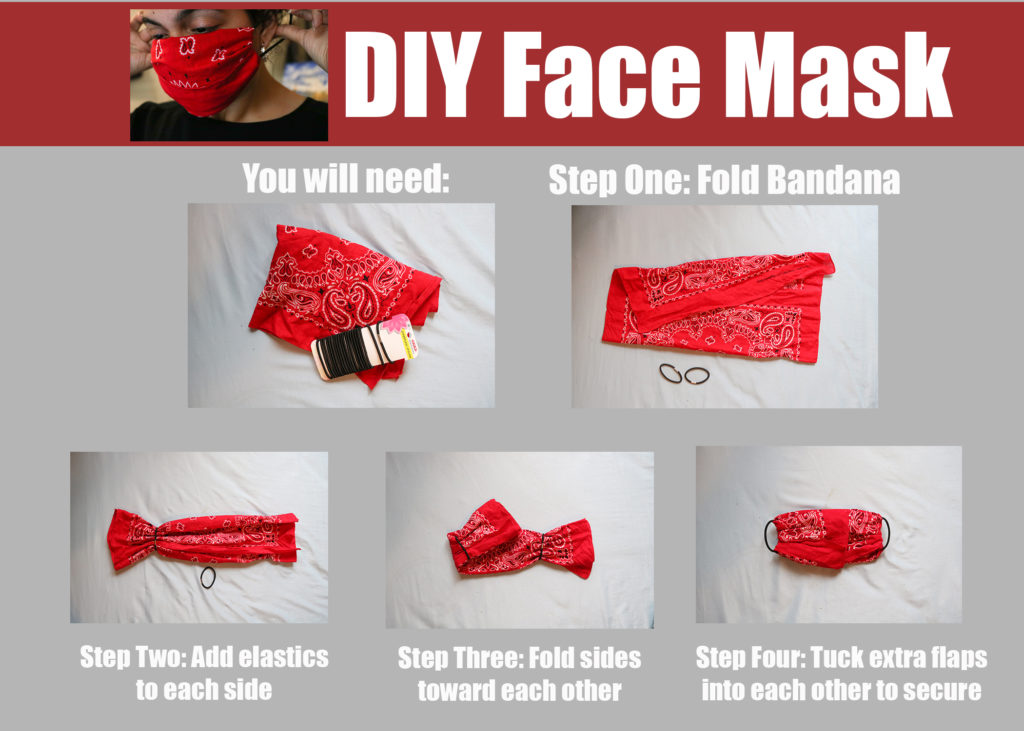 DIY Face Mask

You will need:

Step One: Fold Bandana

Step Two: Add elastics to each side

Step Three: Fold sides toward each other

Step Four: Tuck extra flaps into each other to secure